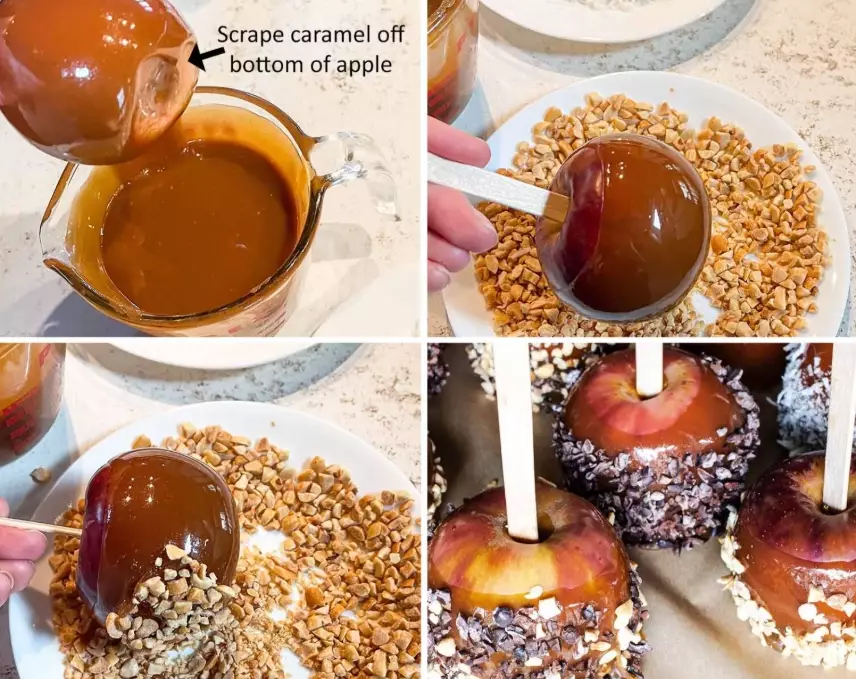 Scrape caramel off bottom of apple